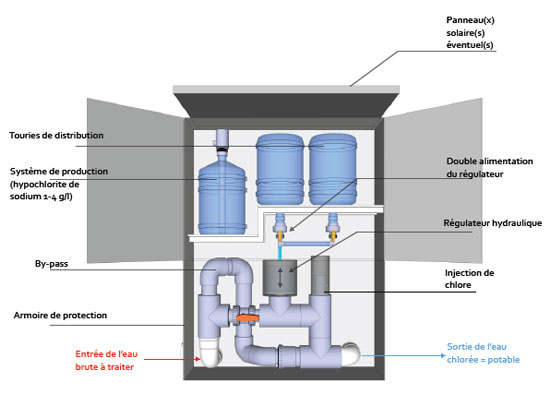 Panneau(x) solaire(s) éventuel(s)

Touries de distribution

Système de production (hypochlorite de sodium 1-4 g/l)

Double alimentation du régulateur

Régulateur hydraulique

By-pass

Injection de chlore

Armoire de protection

Entrée de l'eau brute à traiter

Sortie de l'eau chlorée = potable